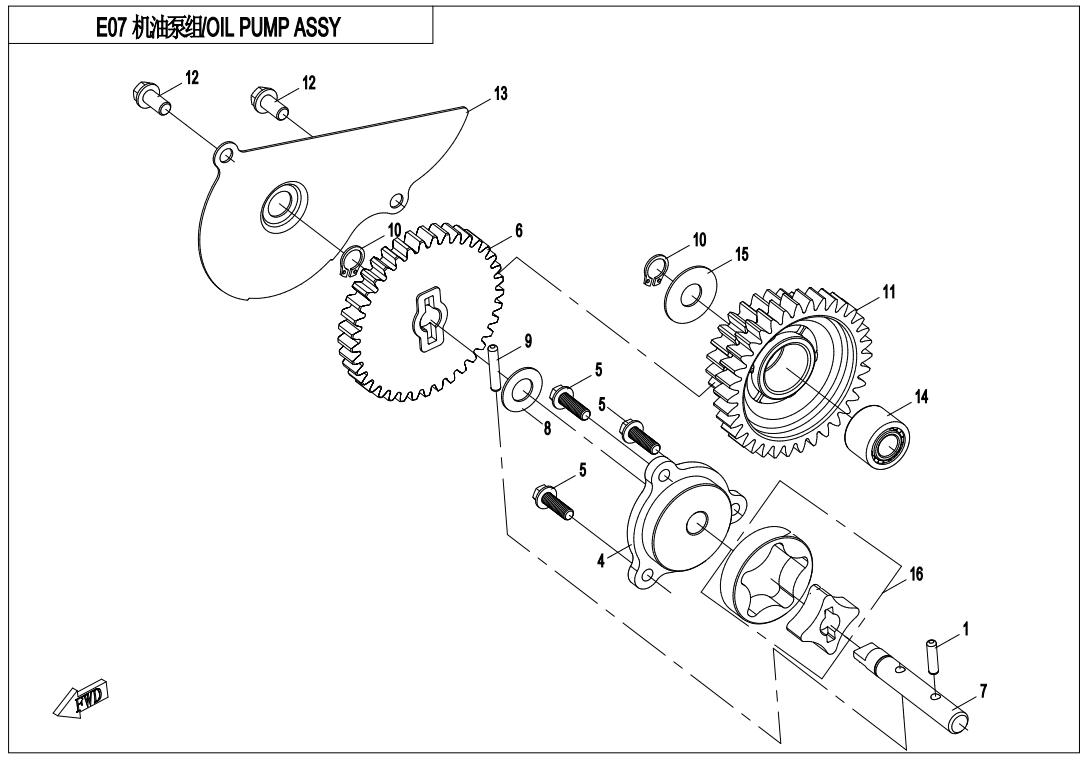 E07 机油泵组/OIL PUMP ASSY

12
12
13
10
6
10
15
11
9
5
5
8
14
5
4
16
1
7
FWD