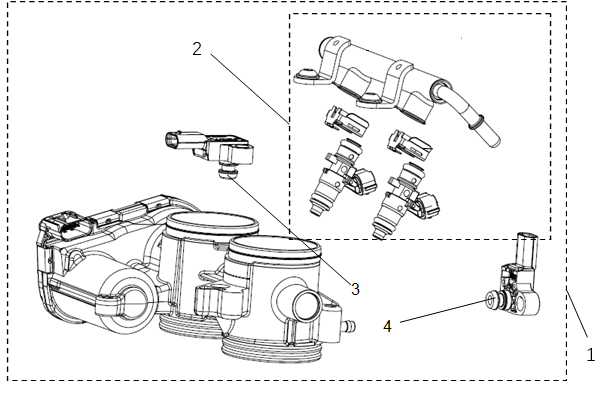 2
3
4
1