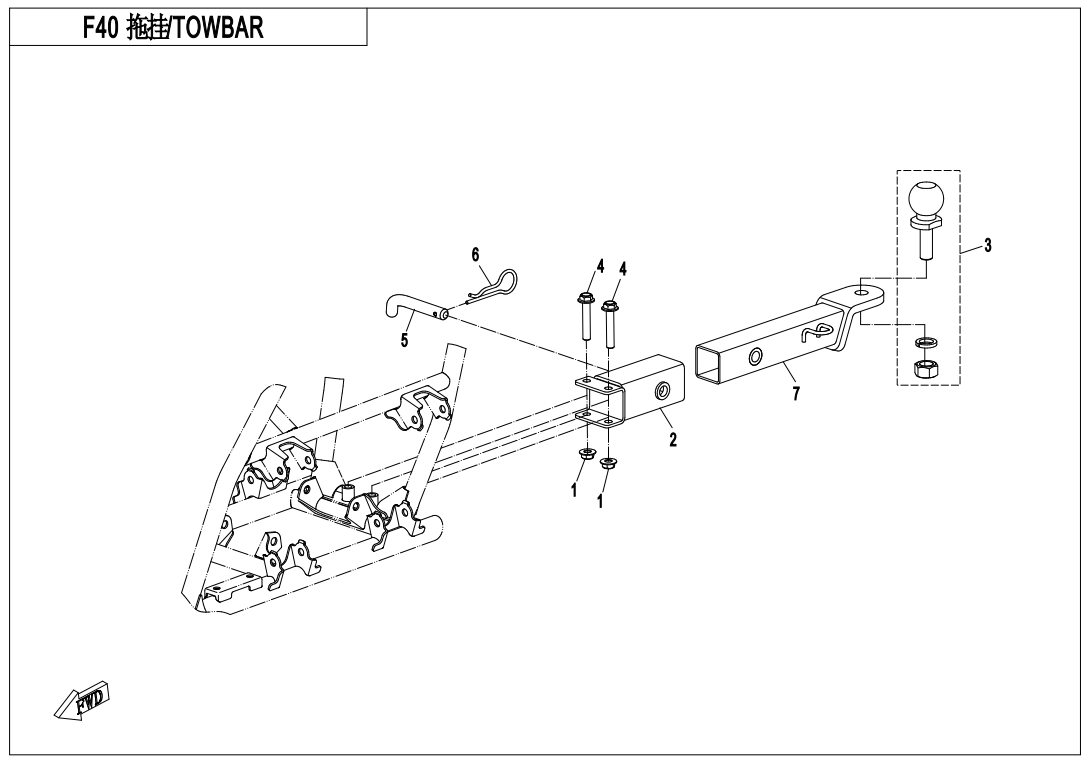 F40 拖挂/TOWBAR

6
4
4
3
5
7
2
1
1
FWD