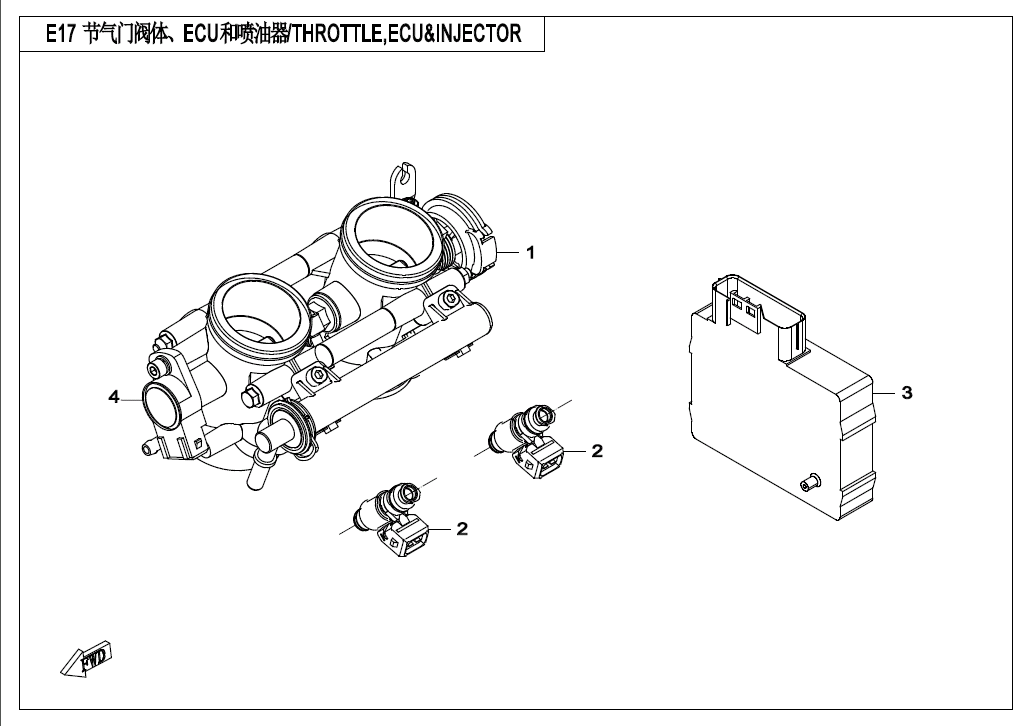 E17 节气门阀体、ECU和喷油器/THROTTLE,ECU&INJECTOR

1

4

3

2

2

FWD