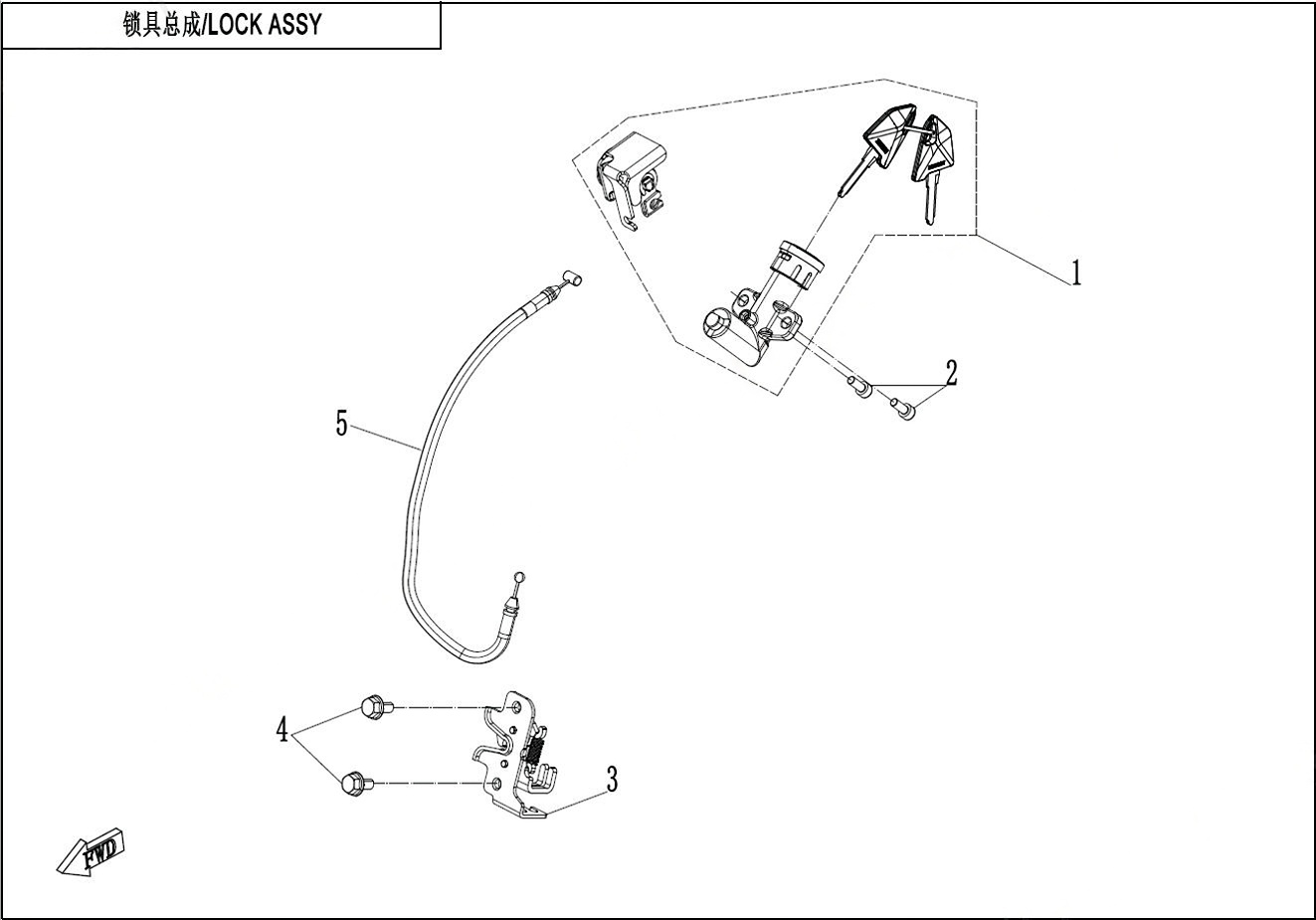 锁具总成/LOCK ASSY

1

2

5

4

3

FWD