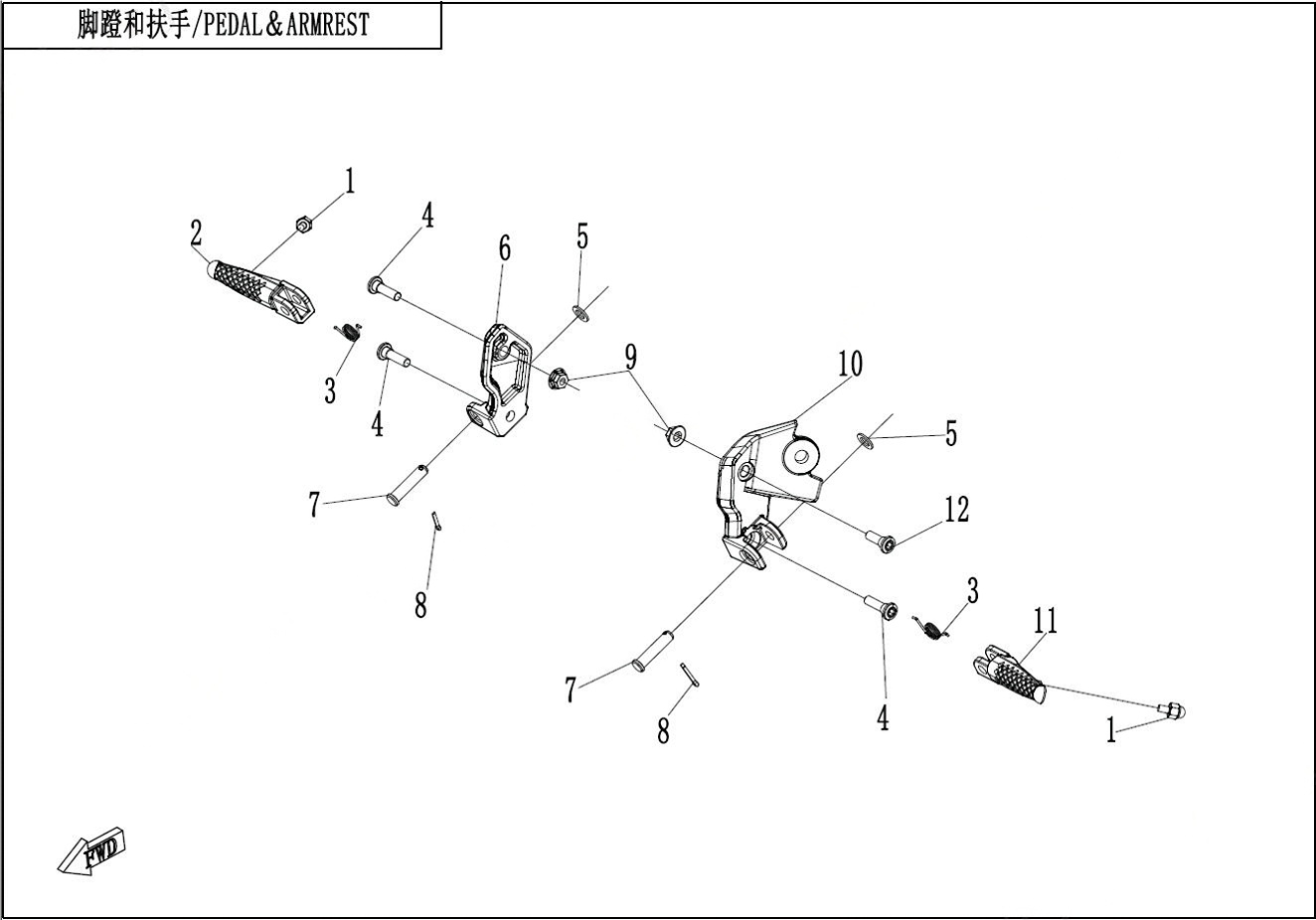 脚蹬和扶手/PEDAL＆ARMREST

1
2
4
6
5
3
4
9
10
5
7
12
8
3
11
7
8
4
1
FWD