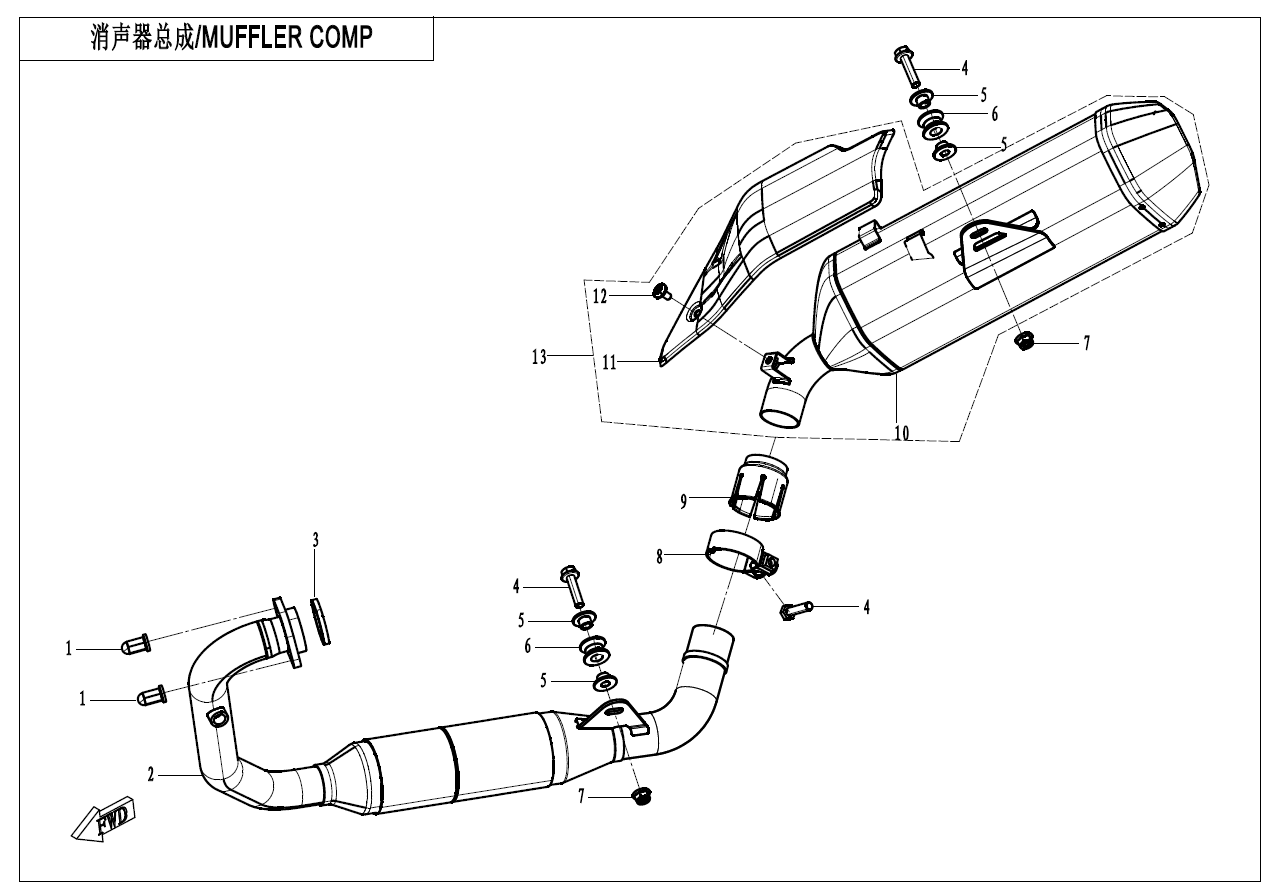 消声器总成/MUFFLER COMP

4
5
6
5
12
13
11
7
10
9
8
3
4
5
6
5
4
1
1
2
7
FWD