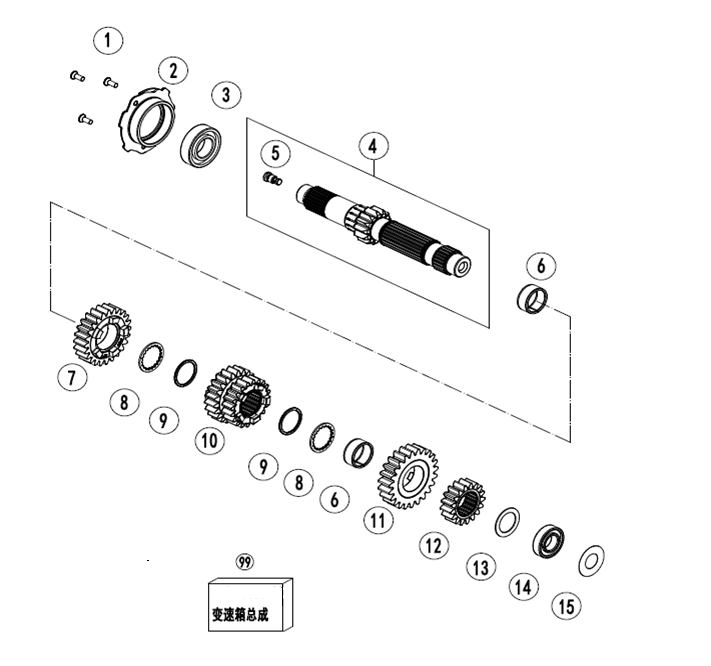 1
2
3
4
5
6
7
8
9
10
9
8
6
11
12
13
14
15
99
变速箱总成