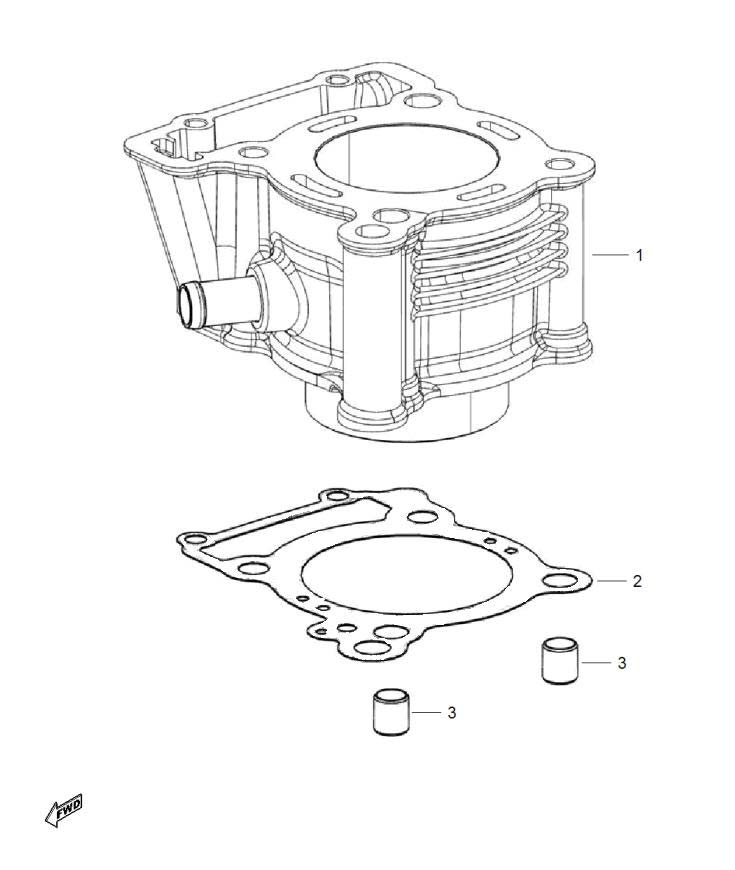 1

2

3

3

FWD