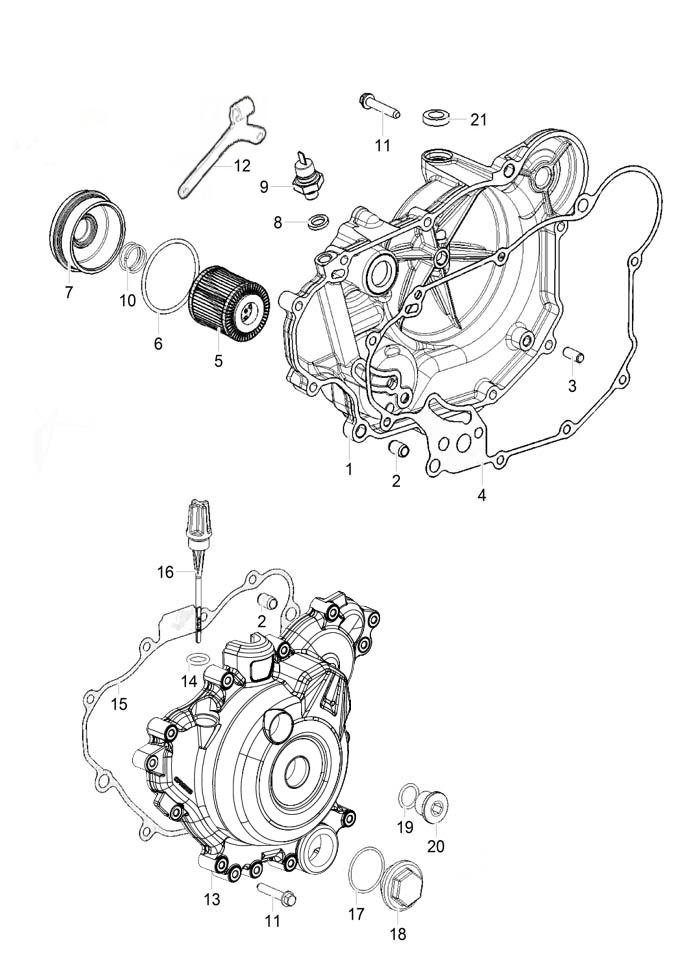 11
21
12
9
8
7
10
6
5
3
1
2
4
16
2
14
15
19
20
13
11
17
18