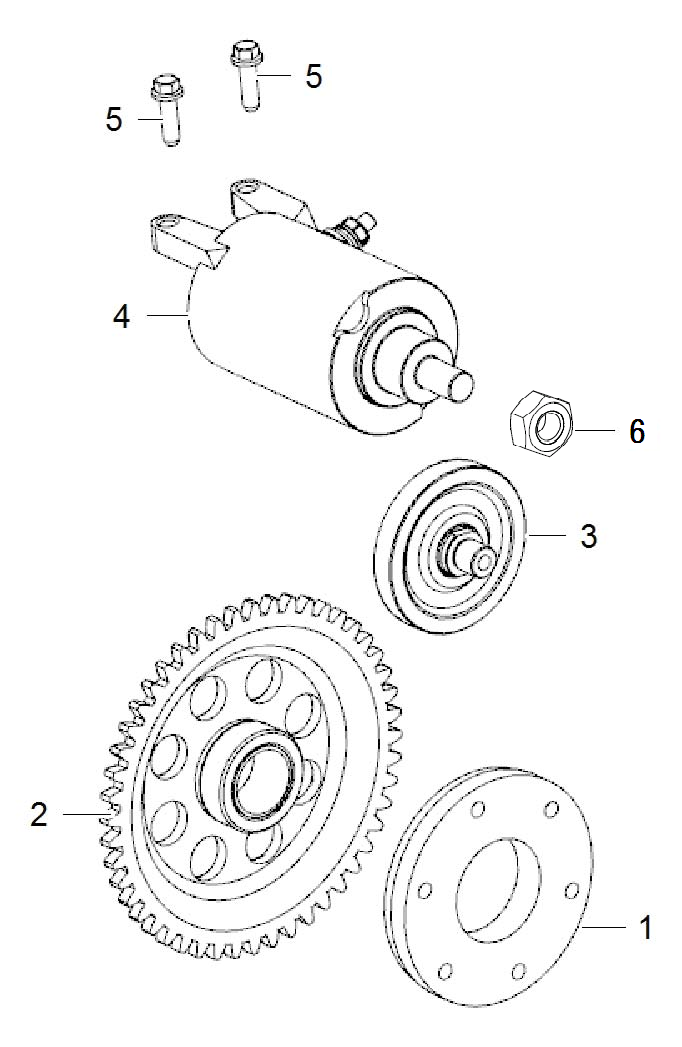 5
5
4
6
3
2
1