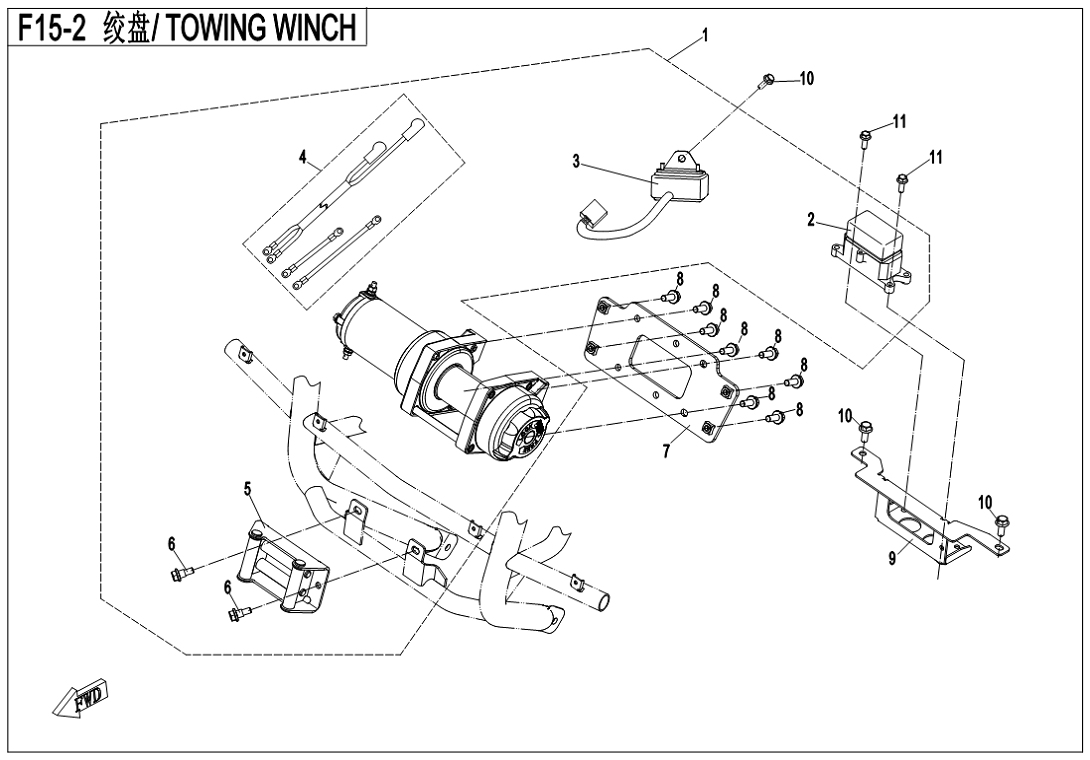 F15-2 绞盘/ TOWING WINCH

1
10
11
11
4
3
2
8
8
8
8
8
8
8
8
7
10
10
9
5
6
6
FWD