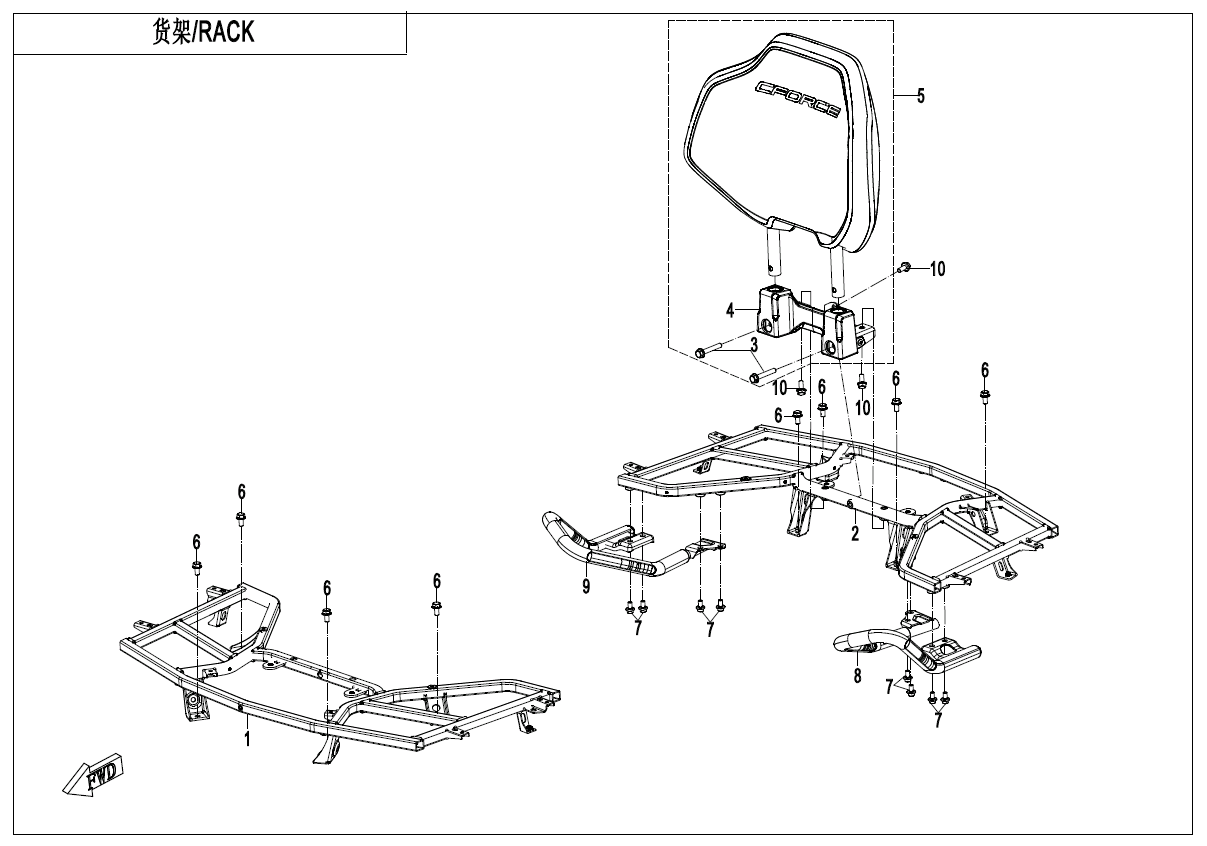 货架/RACK

CFORCE

5

10

4

3

10

6

10

6

6

6

2

9

7

7

8

7

7

6

6

6

6

1

FWD