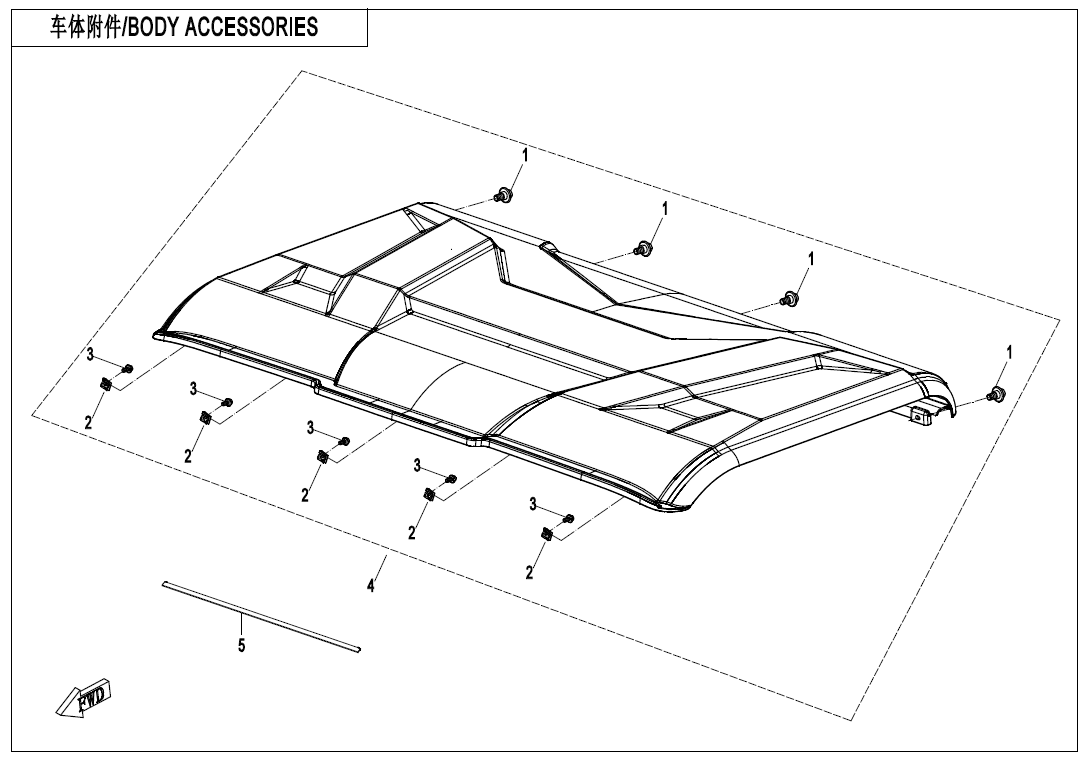 车体附件/BODY ACCESSORIES

1
1
1
1
3
2
3
2
3
2
3
2
3
2
4
5
FWD